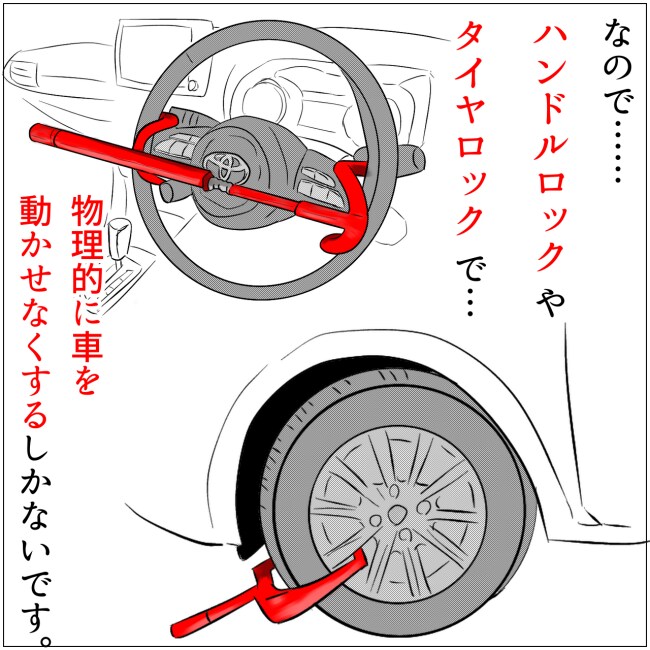 なので……
ハンドルロックや
タイヤロックで…

物理的に車を
動かせなくするしかないです。