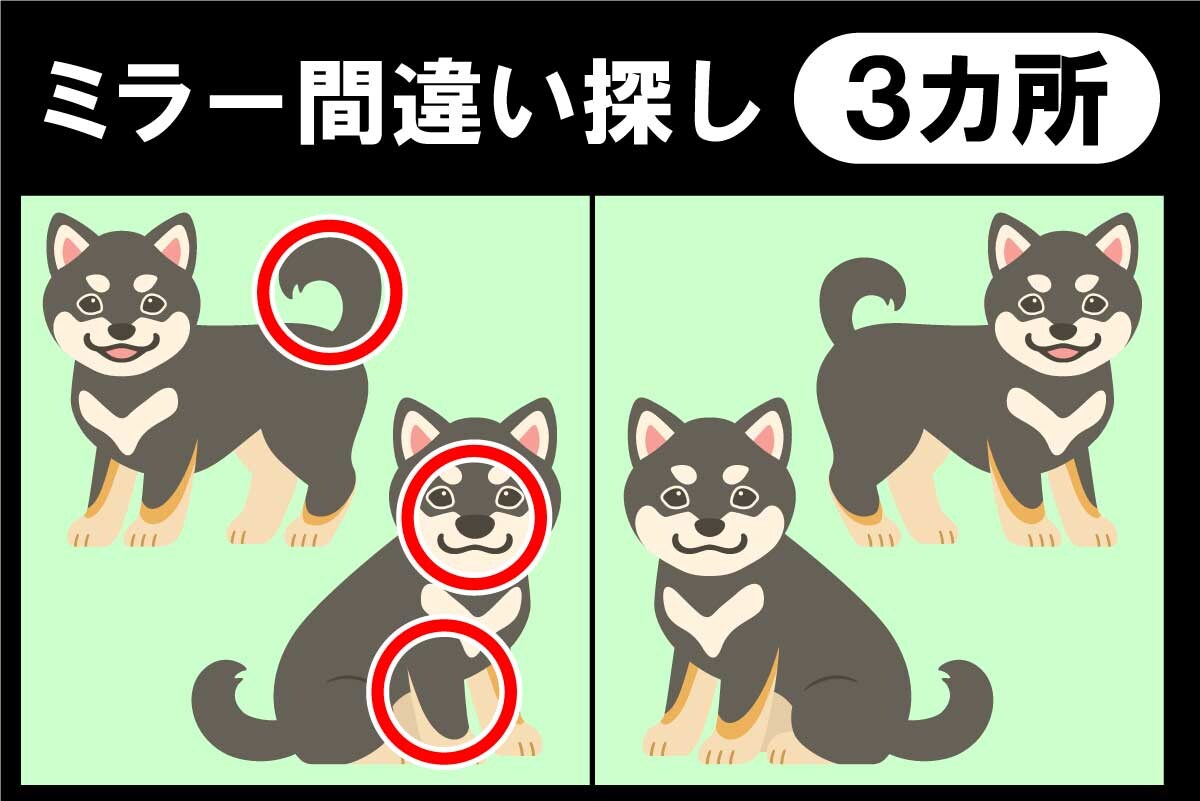 ミラー間違い探し 3カ所