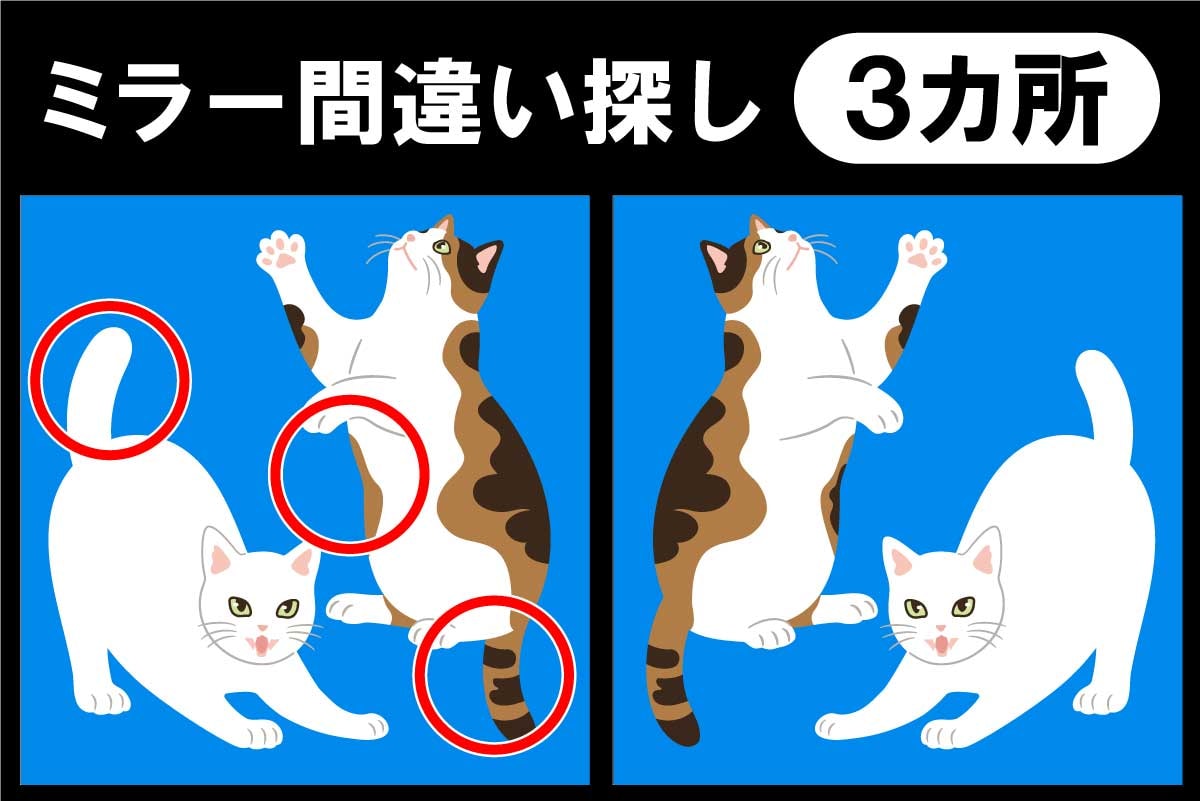 ミラー間違い探し 3カ所