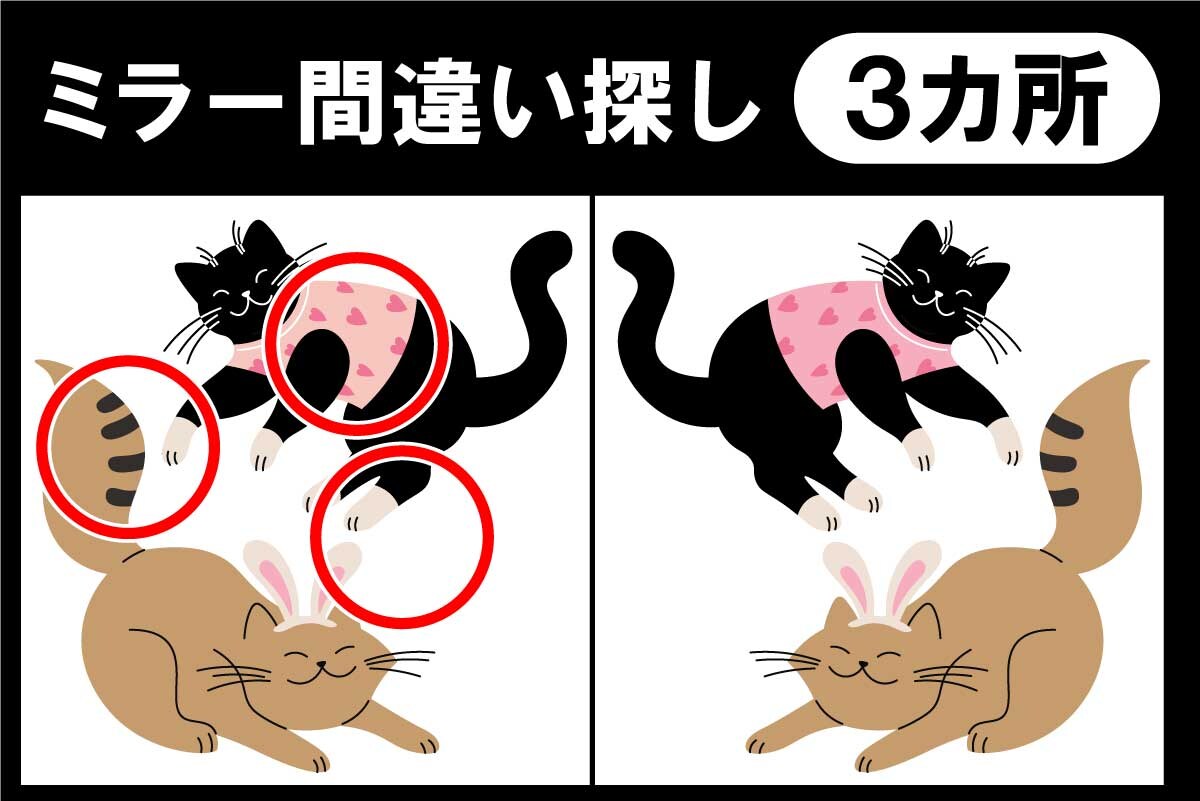 ミラー間違い探し 3カ所