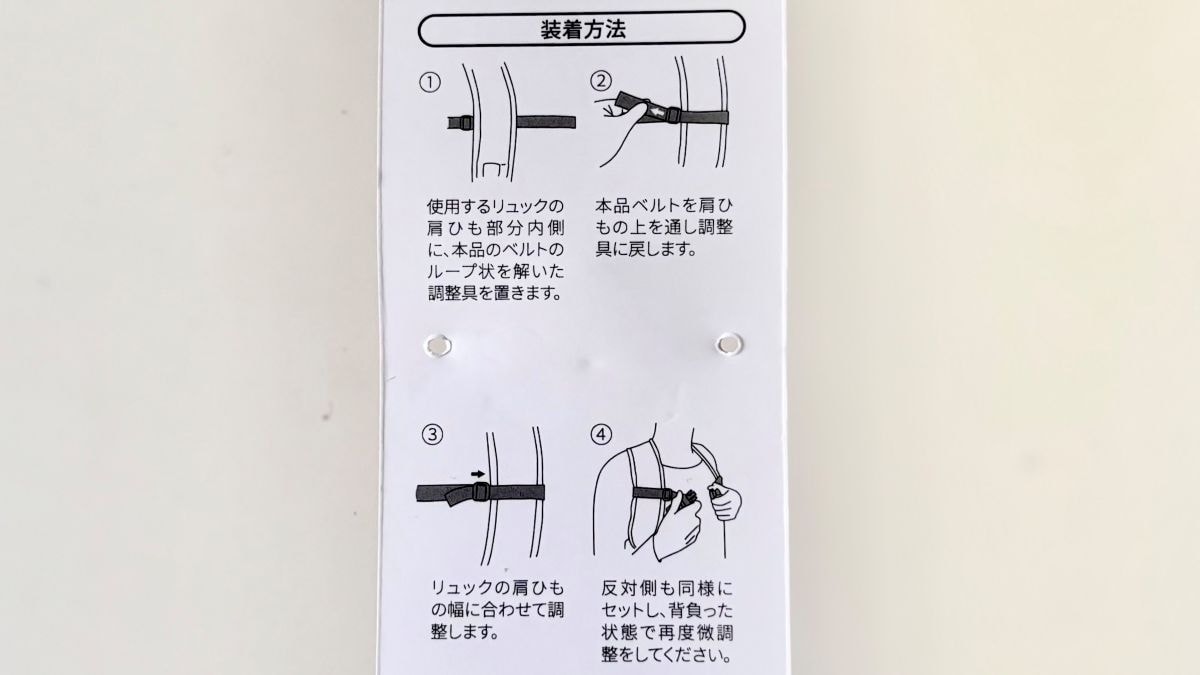 装着方法

①

使用するリュックの肩ひも部分内側に、本品のベルトのループ状を解いた調整具を置きます。

②

本品ベルトを肩ひもの上を通し調整具に戻します。

③

リュックの肩ひもの幅に合わせて調整します。

④

反対側も同様にセットし、背負った状態で再度微調整をしてください。