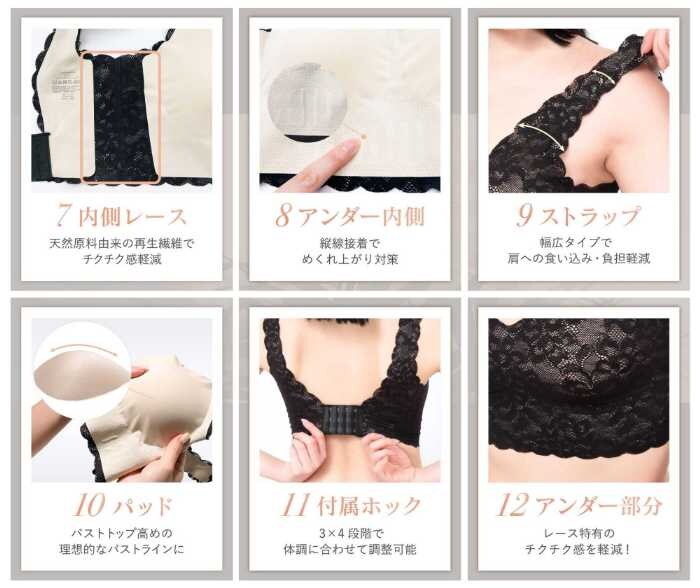 7 内側レース

天然原料由来の再生繊維で
チクチク感軽減

8 アンダー内側

縦線接着で
めくれ上がり対策

9 ストラップ

幅広タイプで
肩への食い込み・負担軽減

10 パッド

バストトップ高めの
理想的なバストラインに

11 付属ホック

3×4 段階で
体調に合わせて調整可能

12 アンダー部分

レース特有の
チクチク感を軽減！