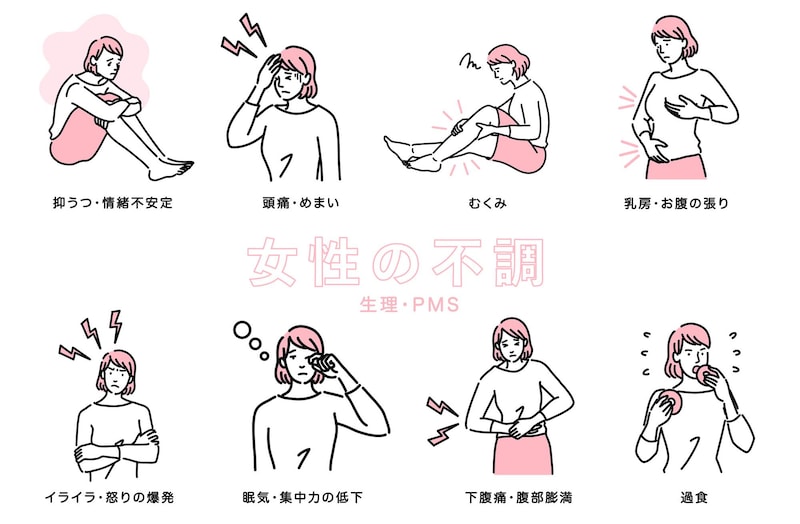 抑うつ・情緒不安定

頭痛・めまい

むくみ

乳房・お腹の張り

女性の不調

生理・PMS

イライラ・怒りの爆発

眠気・集中力の低下

下腹痛・腹部膨満

過食