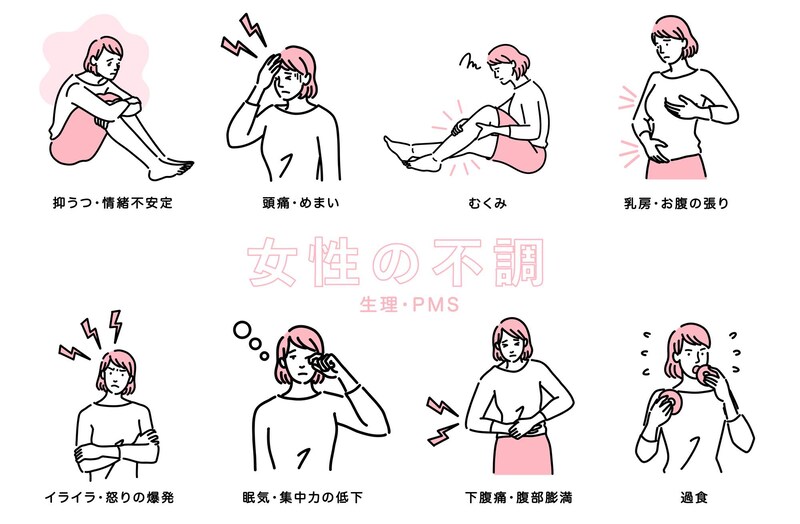 抑うつ・情緒不安定

頭痛・めまい

むくみ

乳房・お腹の張り

女性の不調

生理・PMS

イライラ・怒りの爆発

眠気・集中力の低下

下腹痛・腹部膨満

過食