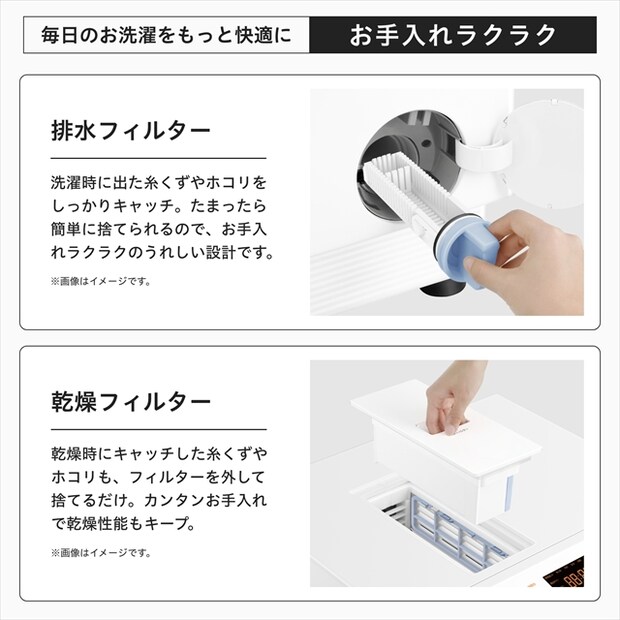 毎日のお洗濯をもっと快適に

お手入れラクラク

排水フィルター

洗濯時に出た糸くずやホコリをしっかりキャッチ。たまったら簡単に捨てられるので、お手入れラクラクのうれしい設計です。

※画像はイメージです。

乾燥フィルター

乾燥時にキャッチした糸くずやホコリも、フィルターを外して捨てるだけ。カンタンお手入れで乾燥性能もキープ。

※画像はイメージです。