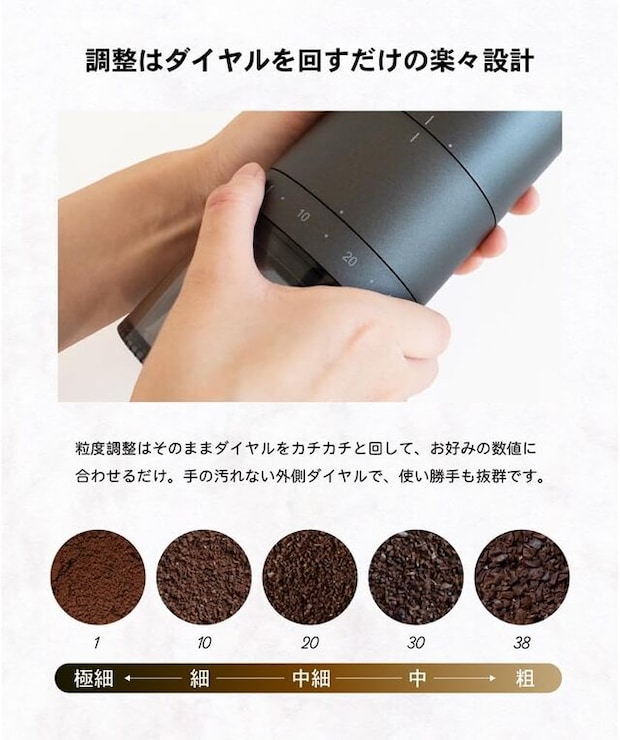 調整はダイヤルを回すだけの楽々設計

10

20

粒度調整はそのままダイヤルをカチカチと回して、お好みの数値に合わせるだけ。手の汚れない外側ダイヤルで、使い勝手も抜群です。

1　10　20　30　38

極細 ← 細 — 中細 — 中 → 粗