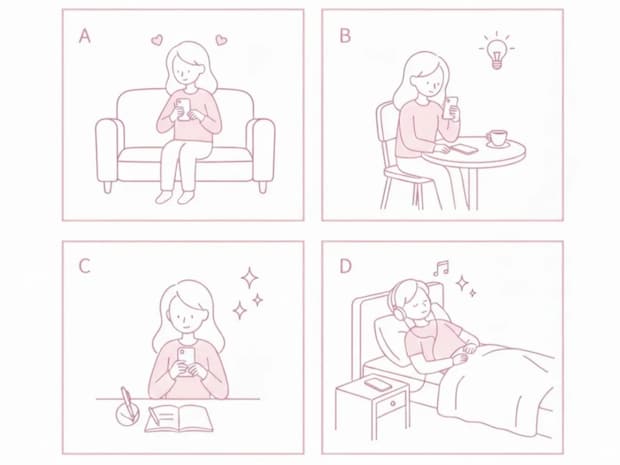 A

B

C

D