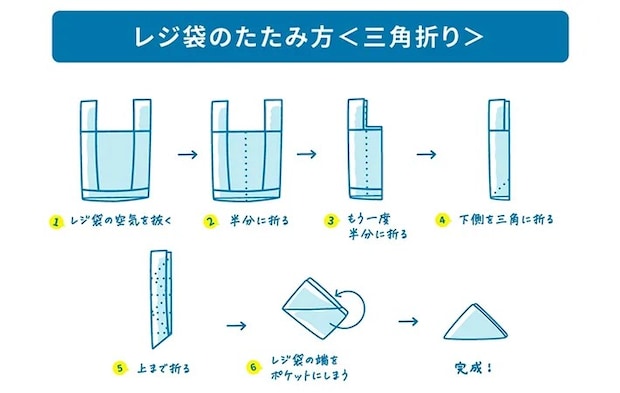 レジ袋のたたみ方＜三角折り＞

1 レジ袋の空気を抜く

2 半分に折る

3 もう一度半分に折る

4 下側を三角に折る

5 上まで折る

6 レジ袋の端をポケットにしまう

完成！