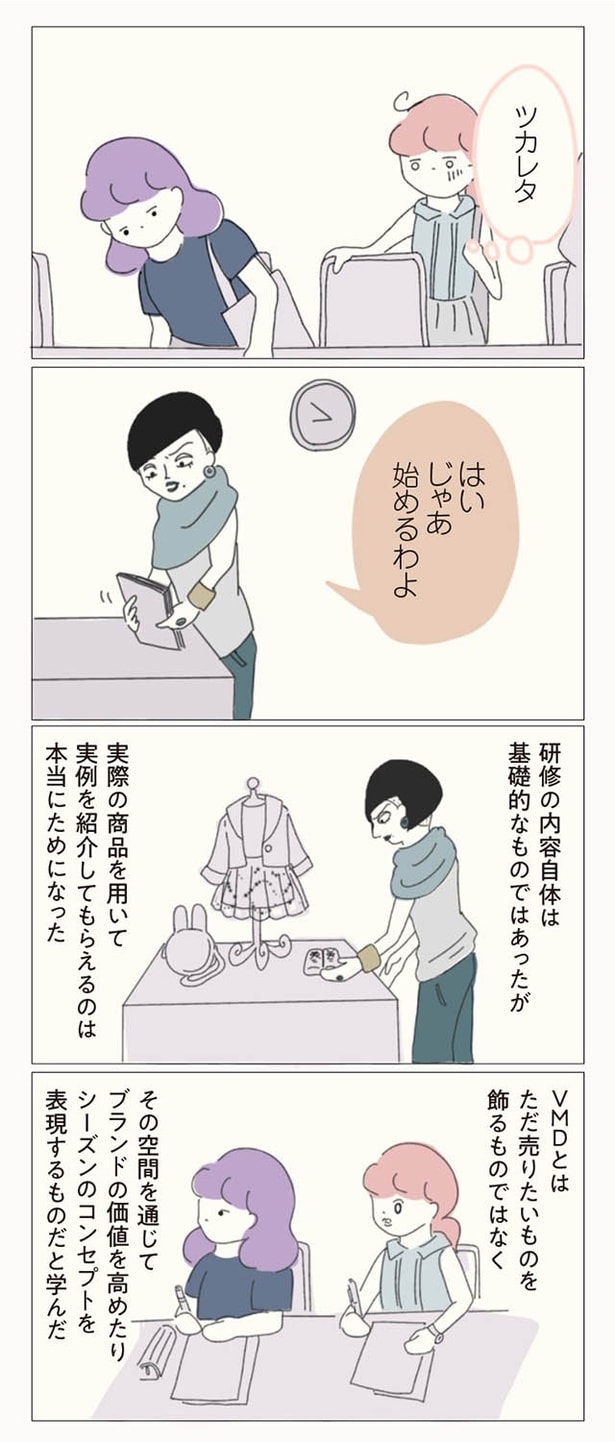 ツカレタ

はい じゃあ 始めるわよ

研修の内容自体は基礎的なものではあったが

実際の商品を用いて実例を紹介してもらえるのは本当にためになった

VMDとはただ売りたいものを飾るものではなく

その空間を通じてブランドの価値を高めたりシーズンのコンセプトを表現するものだと学んだ