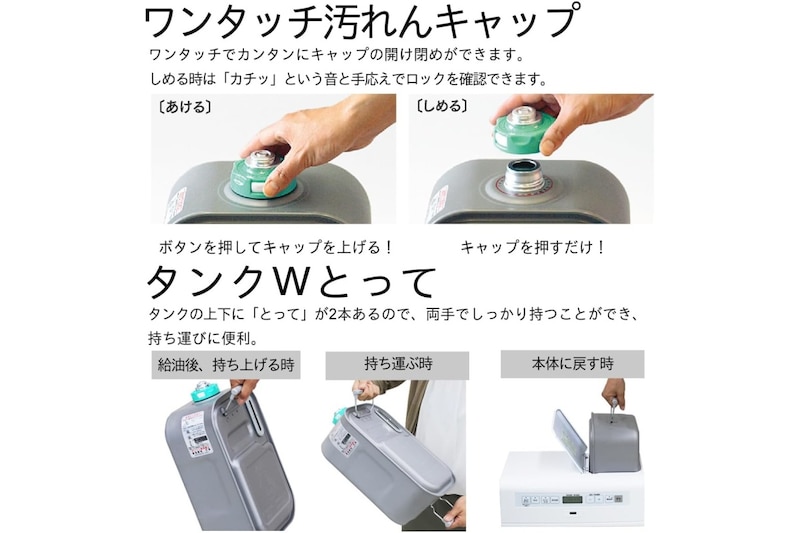 ワンタッチ汚れんキャップ

ワンタッチでカンタンにキャップの開け閉めができます。
しめる時は「カチッ」という音と手応えでロックを確認できます。

〔あける〕

〔しめる〕

ボタンを押してキャップを上げる！

キャップを押すだけ！

タンクWとって

タンクの上下に「とって」が2本あるので、両手でしっかり持つことができ、持ち運びに便利。

給油後、持ち上げる時

持ち運ぶ時

本体に戻す時