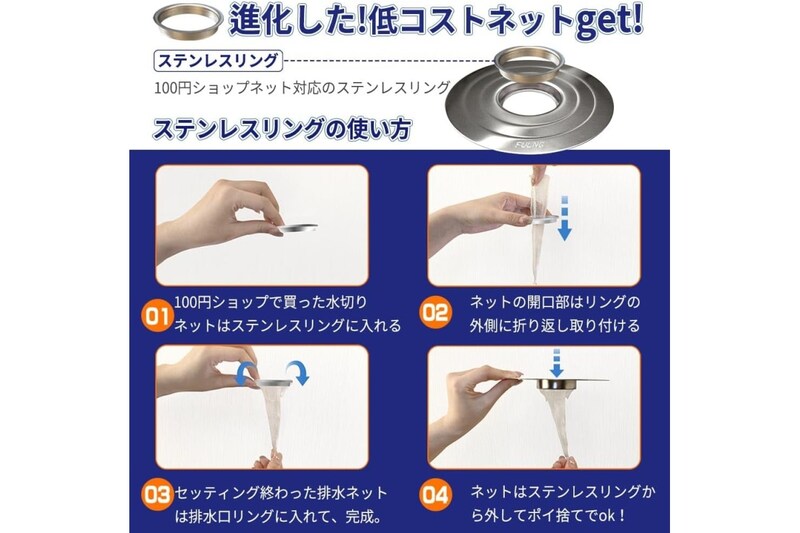 進化した!低コストネットget!

ステンレスリング

100円ショップネット対応のステンレスリング

FULNG

ステンレスリングの使い方

01 100円ショップで買った水切りネットはステンレスリングに入れる

02 ネットの開口部はリングの外側に折り返し取り付ける

03 セッティング終わった排水ネットは排水口リングに入れて、完成。

04 ネットはステンレスリングから外してポイ捨てでok！