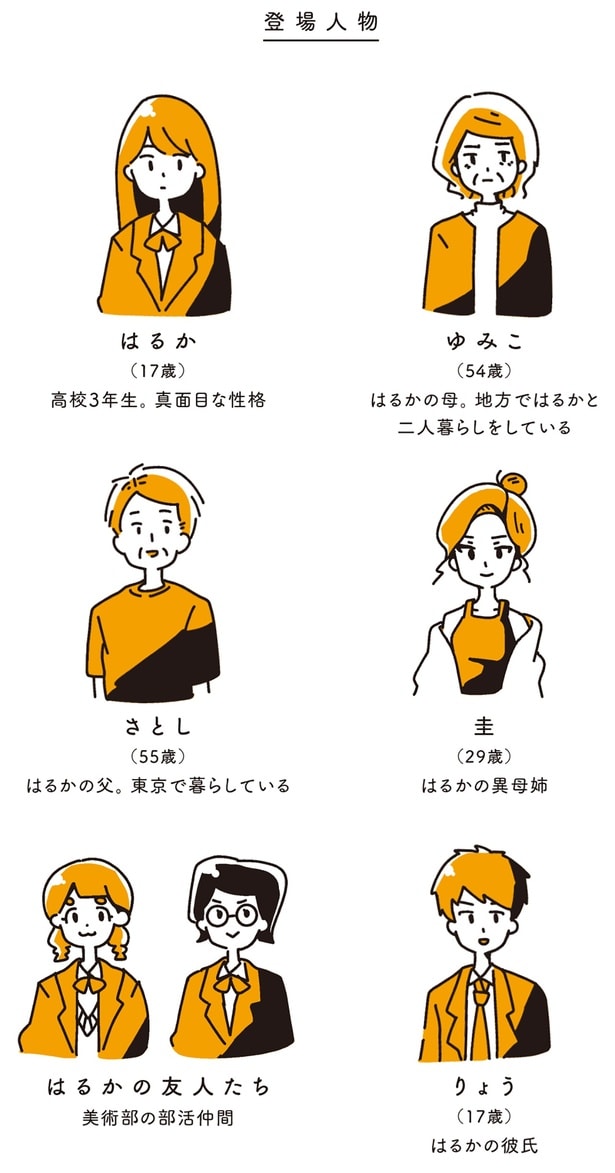 登場人物

はるか
（17歳）
高校3年生。真面目な性格

ゆみこ
（54歳）
はるかの母。地方ではるかと二人暮らしをしている

さとし
（55歳）
はるかの父。東京で暮らしている

圭
（29歳）
はるかの異母姉

はるかの友人たち
美術部の部活仲間

りょう
（17歳）
はるかの彼氏