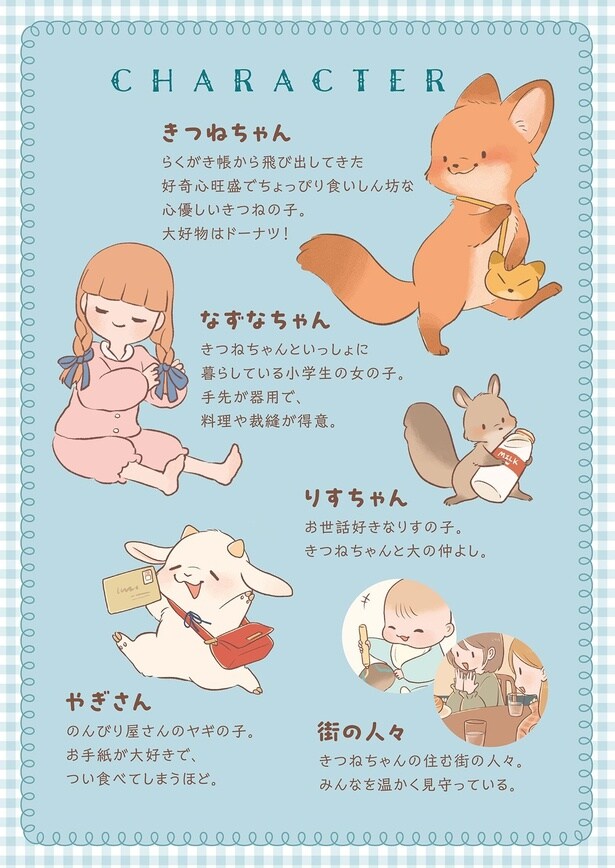 CHARACTER

きつねちゃん
らくがき帳から飛び出してきた
好奇心旺盛でちょっぴり食いしん坊な
心優しいきつねの子。
大好物はドーナツ！

なずなちゃん
きつねちゃんといっしょに
暮らしている小学生の女の子。
手先が器用で、
料理や裁縫が得意。

MILK

りすちゃん
お世話好きなりすの子。
きつねちゃんと大の仲よし。

やぎさん
のんびり屋さんのヤギの子。
お手紙が大好きで、
つい食べてしまうほど。

街の人々
きつねちゃんの住む街の人々。
みんなを温かく見守っている。