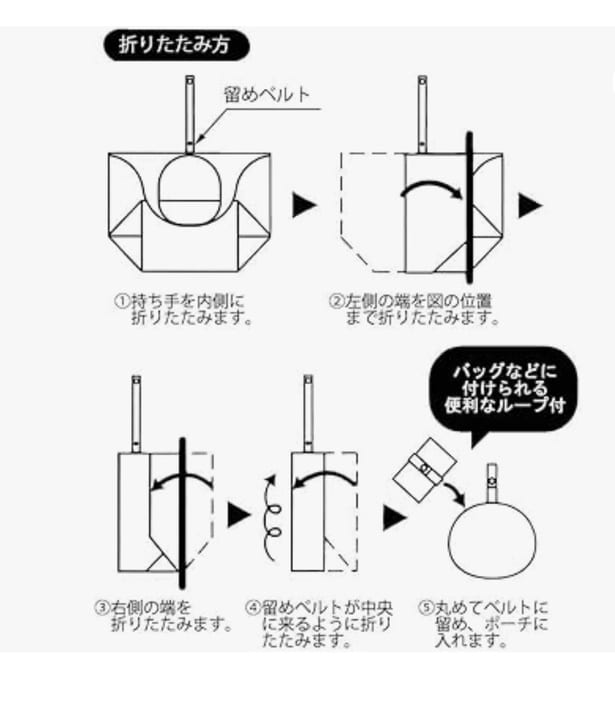 折りたたみ方

留めベルト

①持ち手を内側に折りたたみます。

②左側の端を図の位置まで折りたたみます。

バッグなどに付けられる便利なループ付

③右側の端を折りたたみます。

④留めベルトが中央に来るように折りたたみます。

⑤丸めてベルトに留め、ポーチに入れます。