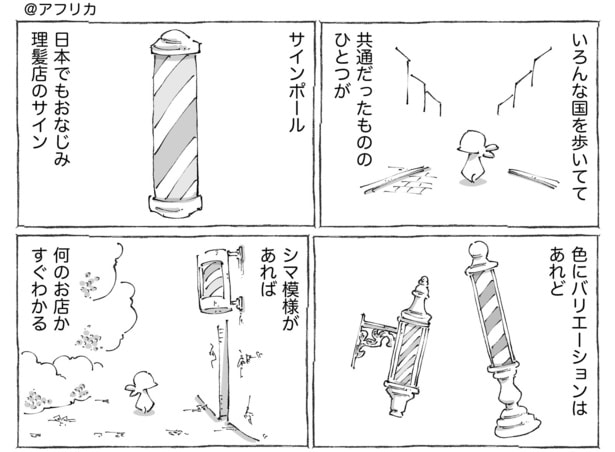 @アフリカ

いろんな国を歩いてて

共通だったもののひとつが

サインポール

日本でもおなじみ理髪店のサイン

色にバリエーションはあれど

シマ模様があれば

何のお店かすぐわかる