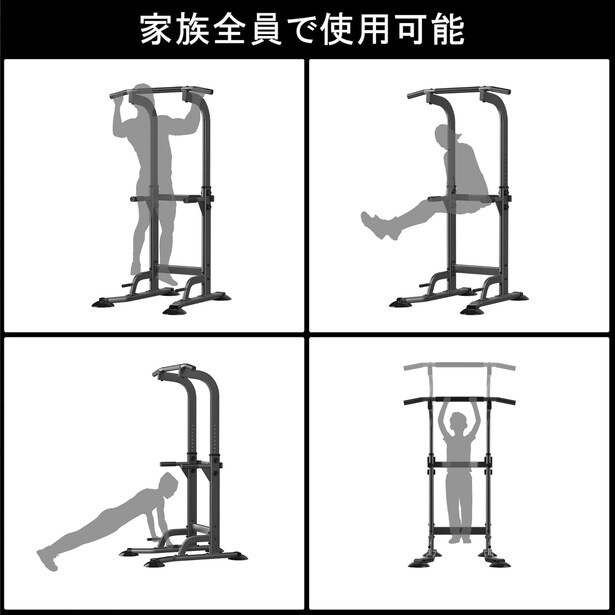 家族全員で使用可能