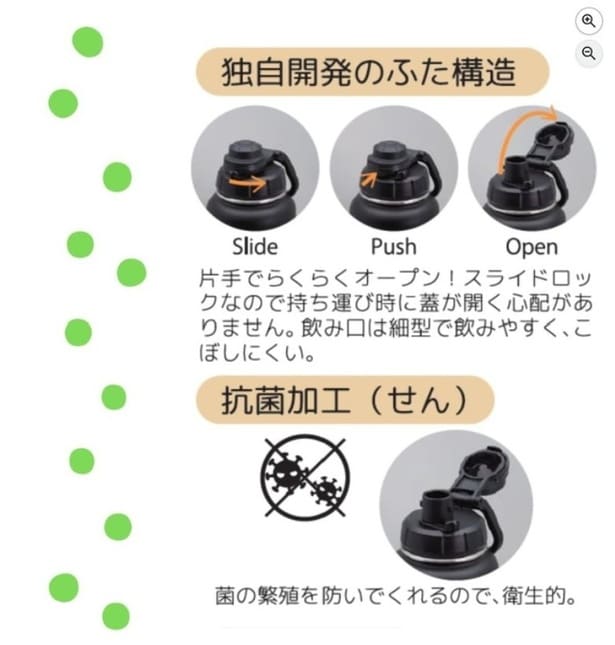 独自開発のふた構造

Slide

Push

Open

片手でらくらくオープン！スライドロックなので持ち運び時に蓋が開く心配がありません。飲み口は細型で飲みやすく、こぼしにくい。

抗菌加工（せん）

菌の繁殖を防いでくれるので、衛生的。