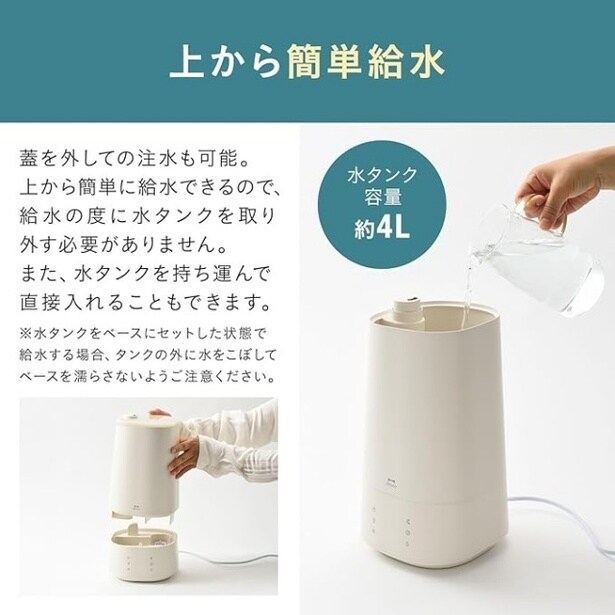 上から簡単給水

蓋を外しての注水も可能。
上から簡単に給水できるので、給水の度に水タンクを取り外す必要がありません。
また、水タンクを持ち運んで直接入れることもできます。

※水タンクをベースにセットした状態で給水する場合、タンクの外に水をこぼしてベースを濡らさないようご注意ください。

水タンク
容量
約4L