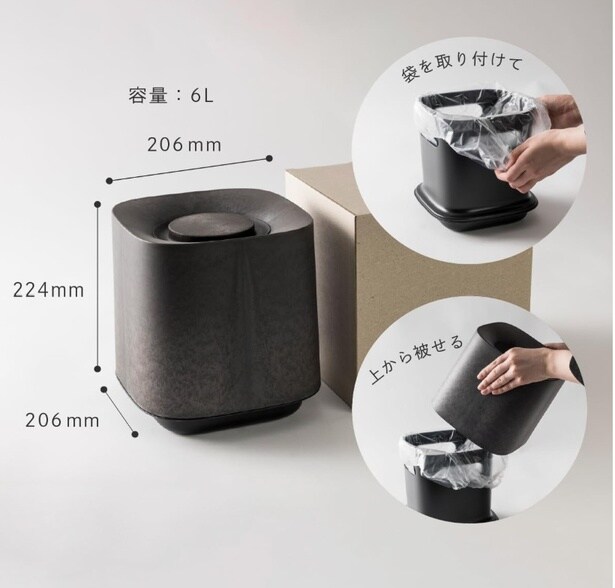 容量：6L

206mm

224mm

206mm

袋を取り付けて

上から被せる