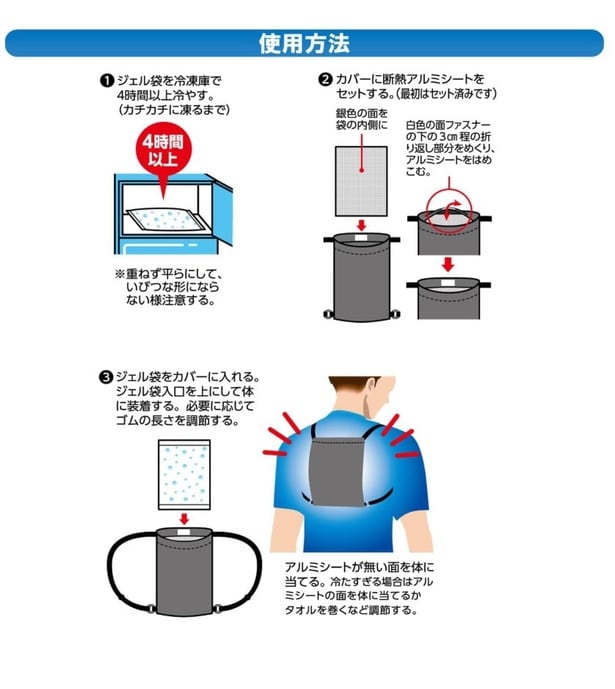 使用方法

❶ ジェル袋を冷凍庫で4時間以上冷やす。（カチカチに凍るまで）

4時間以上

※重ねず平らにして、いびつな形にならない様注意する。

❷ カバーに断熱アルミシートをセットする。（最初はセット済みです）

銀色の面を袋の内側に

白色の面ファスナーの下の3㎝程の折り返し部分をめくり、アルミシートをはめこむ。

❸ ジェル袋をカバーに入れる。ジェル袋入口を上にして体に装着する。必要に応じてゴムの長さを調節する。

アルミシートが無い面を体に当てる。冷たすぎる場合はアルミシートの面を体に当てるかタオルを巻くなど調節する。