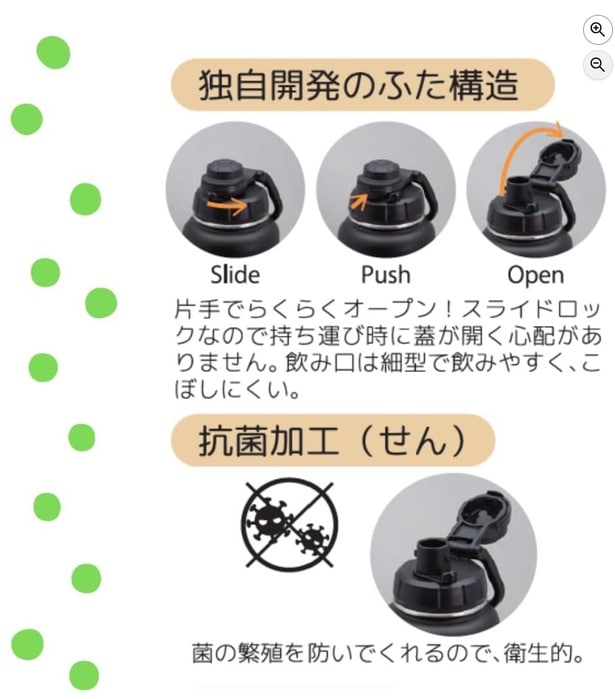 独自開発のふた構造

Slide

Push

Open

片手でらくらくオープン！スライドロックなので持ち運び時に蓋が開く心配がありません。飲み口は細型で飲みやすく、こぼしにくい。

抗菌加工（せん）

菌の繁殖を防いでくれるので、衛生的。