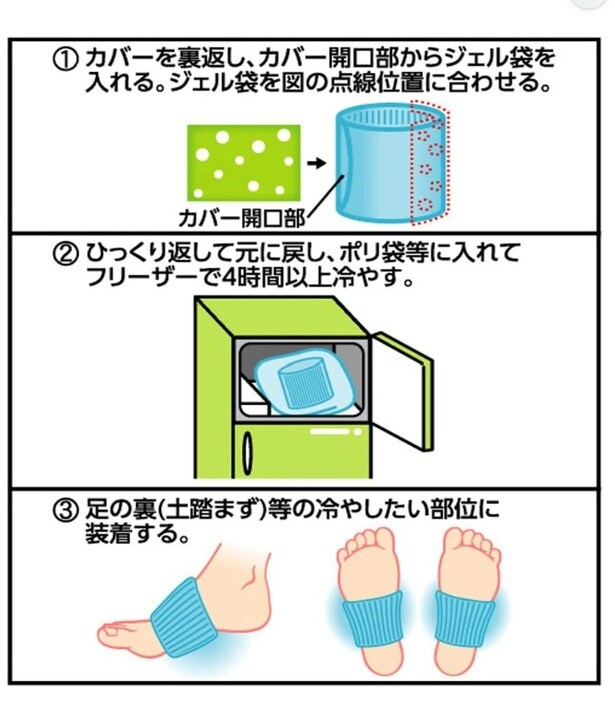 ① カバーを裏返し、カバー開口部からジェル袋を入れる。ジェル袋を図の点線位置に合わせる。

カバー開口部

② ひっくり返して元に戻し、ポリ袋等に入れてフリーザーで4時間以上冷やす。

③ 足の裏(土踏まず)等の冷やしたい部位に装着する。