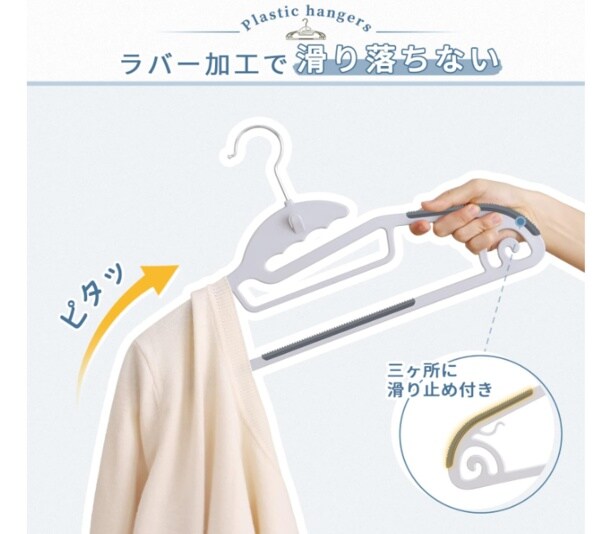 Plastic hangers

ラバー加工で滑り落ちない

ピタッ

三ヶ所に
滑り止め付き