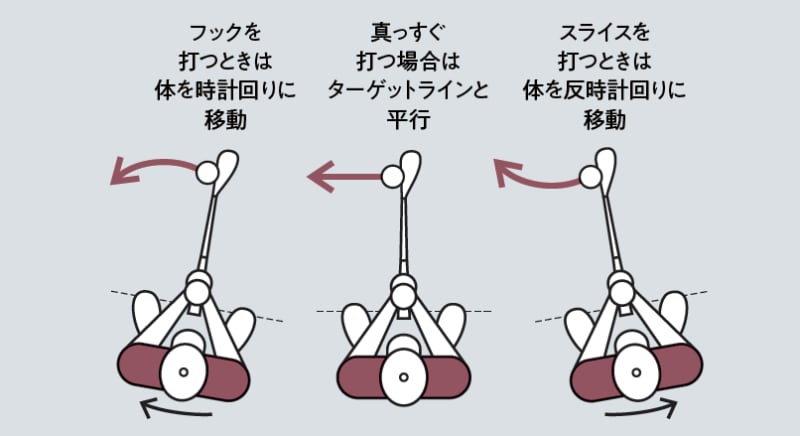 フックを
打つときは
体を時計回りに
移動

真っすぐ
打つ場合は
ターゲットラインと
平行

スライスを
打つときは
体を反時計回りに
移動