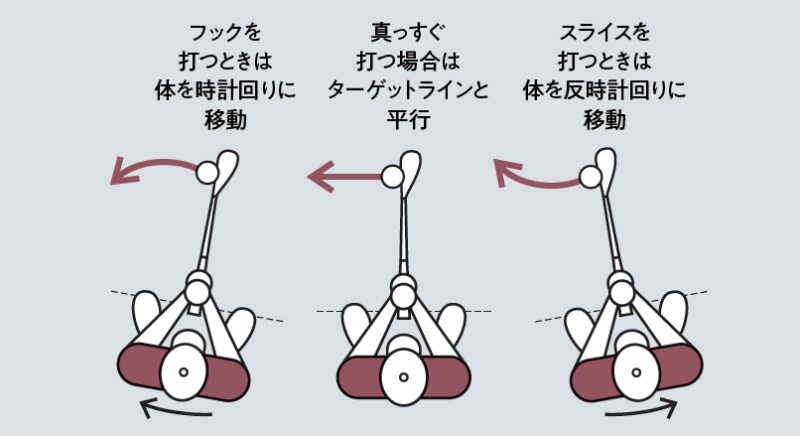 フックを
打つときは
体を時計回りに
移動

真っすぐ
打つ場合は
ターゲットラインと
平行

スライスを
打つときは
体を反時計回りに
移動