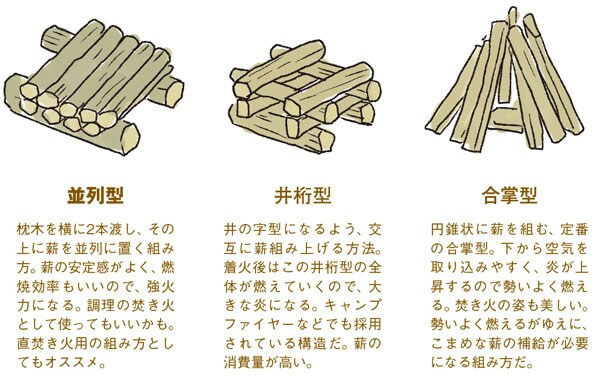 並列型

枕木を横に2本渡し、その上に薪を並列に置く組み方。薪の安定感がよく、燃焼効率もいいので、強火力になる。調理の焚き火として使ってもいいかも。直焚き火用の組み方としてもオススメ。

井桁型

井の字型になるよう、交互に薪組み上げる方法。着火後はこの井桁型の全体が燃えていくので、大きな炎になる。キャンプファイヤーなどでも採用されている構造だ。薪の消費量が高い。

合掌型

円錐状に薪を組む、定番の合掌型。下から空気を取り込みやすく、炎が上昇するので勢いよく燃える。焚き火の姿も美しい。勢いよく燃えるがゆえに、こまめな薪の補給が必要になる組み方だ。