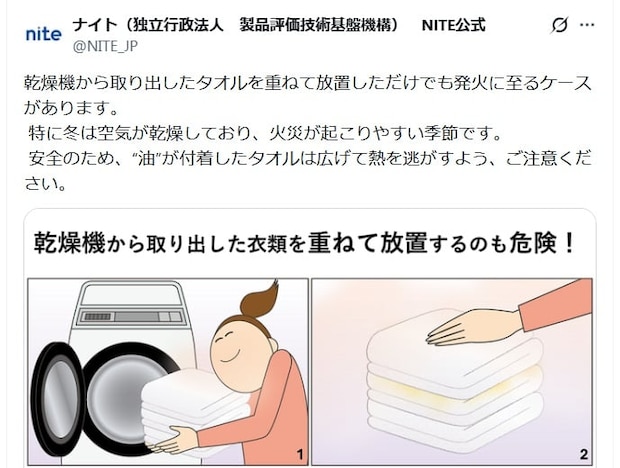 nite

ナイト（独立行政法人　製品評価技術基盤機構）　NITE公式
@NITE_JP

乾燥機から取り出したタオルを重ねて放置しただけでも発火に至るケースがあります。
特に冬は空気が乾燥しており、火災が起こりやすい季節です。
安全のため、“油”が付着したタオルは広げて熱を逃がすよう、ご注意ください。

乾燥機から取り出した衣類を重ねて放置するのも危険！

1

2