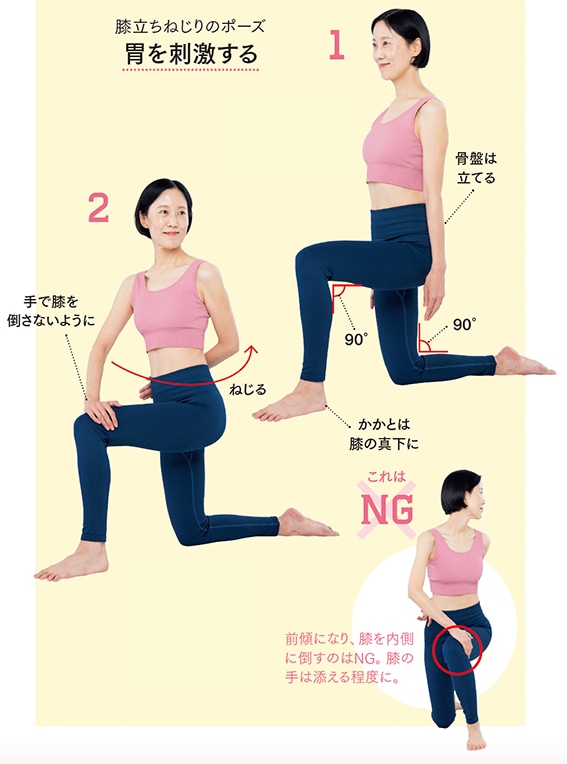 膝立ちねじりのポーズ
胃を刺激する

1

骨盤は立てる

90°

90°

かかとは膝の真下に

2

手で膝を倒さないように

ねじる

これは
NG

前傾になり、膝を内側に倒すのはNG。膝の手は添える程度に。