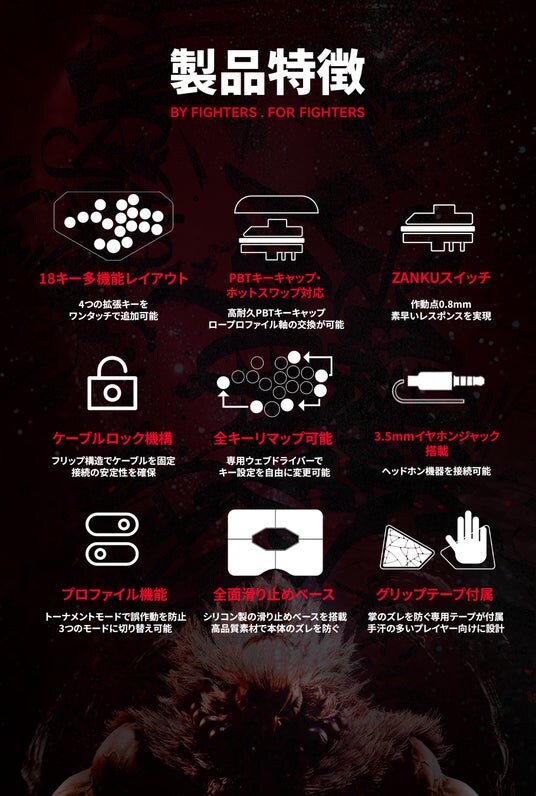 製品特徴

BY FIGHTERS . FOR FIGHTERS

18キー多機能レイアウト

4つの拡張キーを
ワンタッチで追加可能

PBTキーキャップ・
ホットスワップ対応

高耐久PBTキーキャップ
ロープロファイル軸の交換が可能

ZANKUスイッチ

作動点0.8mm
素早いレスポンスを実現

ケーブルロック機構

フリップ構造でケーブルを固定
接続の安定性を確保

全キーリマップ可能

専用ウェブドライバーで
キー設定を自由に変更可能

3.5mmイヤホンジャック
搭載

ヘッドホン機器を接続可能

プロファイル機能

トーナメントモードで誤作動を防止
3つのモードに切り替え可能

全面滑り止めベース

シリコン製の滑り止めベースを搭載
高品質素材で本体のズレを防ぐ

グリップテープ付属

掌のズレを防ぐ専用テープが付属
手汗の多いプレイヤー向けに設計