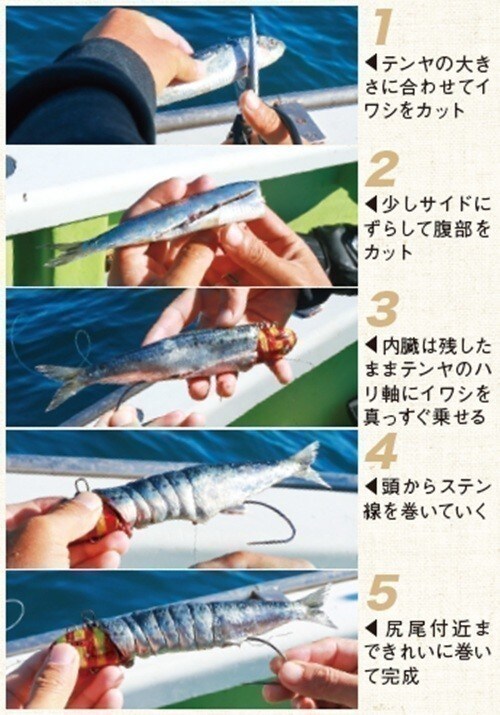 1

◀テンヤの大きさに合わせてイワシをカット

2

◀少しサイドにずらして腹部をカット

3

◀内臓は残したままテンヤのハリ軸にイワシを真っすぐ乗せる

4

◀頭からステン線を巻いていく

5

◀尻尾付近まできれいに巻いて完成