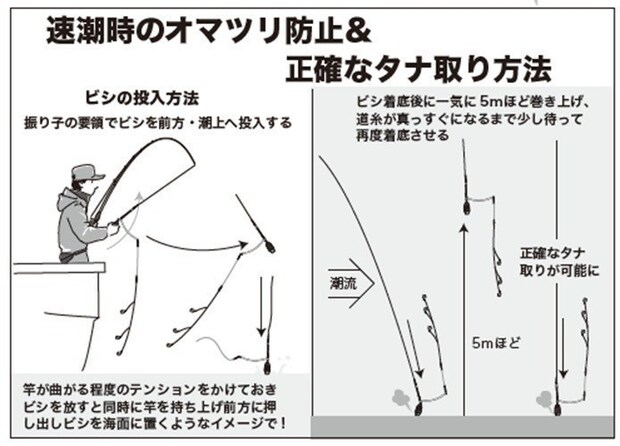 速潮時のオマツリ防止＆
正確なタナ取り方法

ビシの投入方法
振り子の要領でビシを前方・潮上へ投入する

竿が曲がる程度のテンションをかけておきビシを放すと同時に竿を持ち上げ前方に押し出しビシを海面に置くようなイメージで！

ビシ着底後に一気に5mほど巻き上げ、道糸が真っすぐになるまで少し待って再度着底させる

潮流

5mほど

正確なタナ取りが可能に