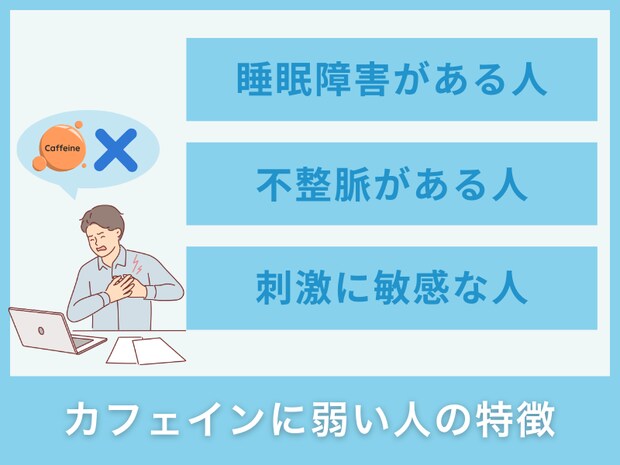 Caffeine

睡眠障害がある人

不整脈がある人

刺激に敏感な人

カフェインに弱い人の特徴