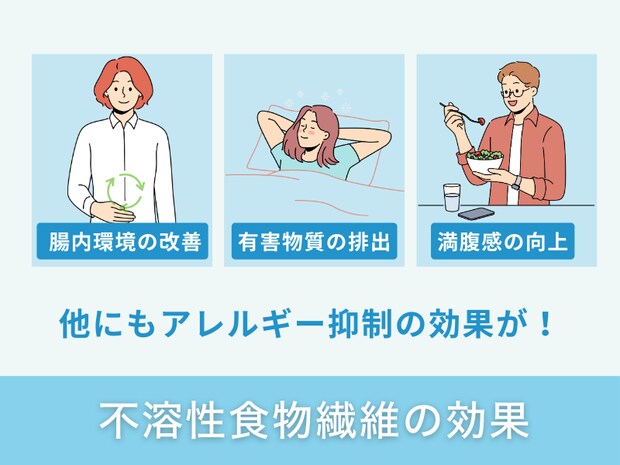 腸内環境の改善

有害物質の排出

満腹感の向上

他にもアレルギー抑制の効果が！

不溶性食物繊維の効果