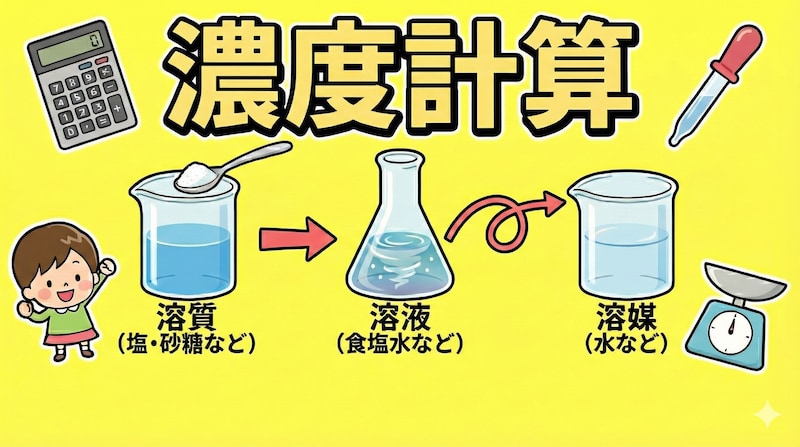 濃度計算

溶質
(塩・砂糖など)

溶液
(食塩水など)

溶媒
(水など)