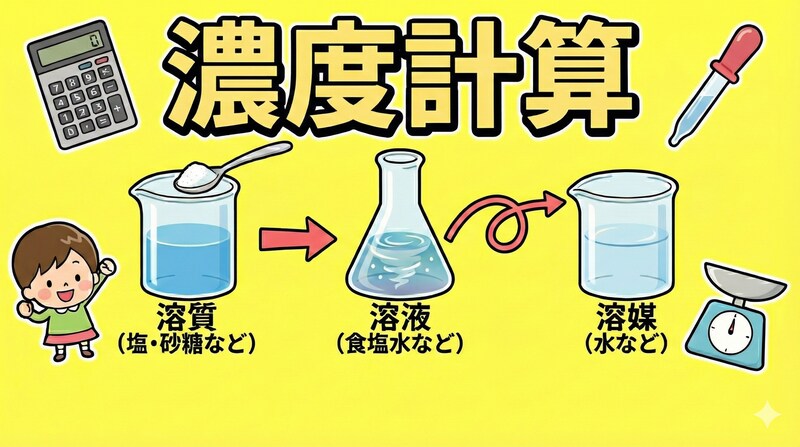 濃度計算

溶質
(塩・砂糖など)

溶液
(食塩水など)

溶媒
(水など)