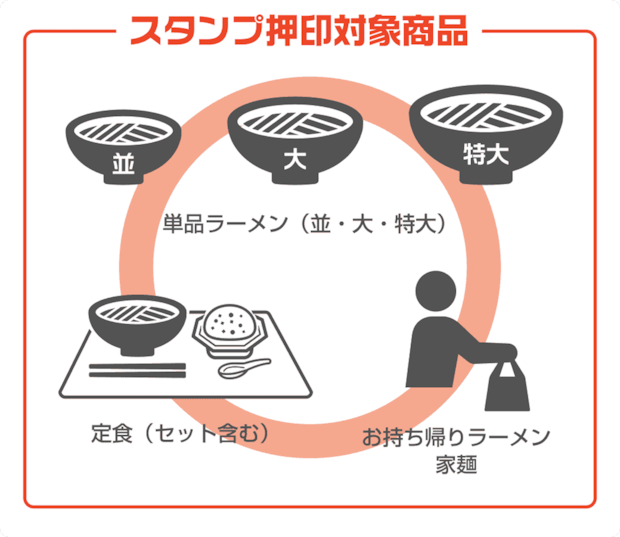 スタンプ押印対象商品

並

大

特大

単品ラーメン（並・大・特大）

定食（セット含む）

お持ち帰りラーメン
家麺